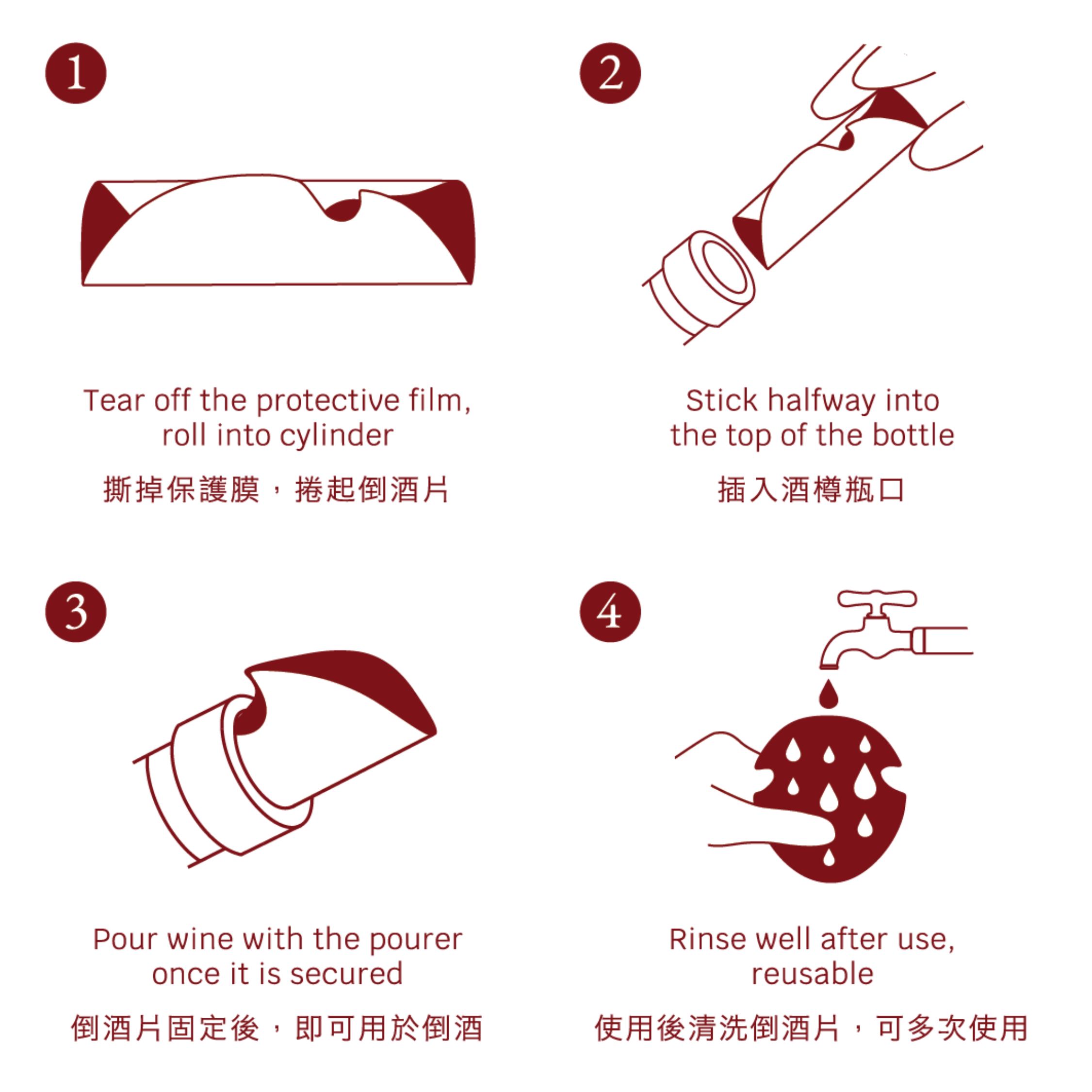 1

Tear off the protective film, roll into cylinder

撕掉保護膜，捲起倒酒片

2

Stick halfway into the top of the bottle

插入酒樽瓶口

3

Pour wine with the pourer once it is secured

倒酒片固定後，即可用於倒酒

4

Rinse well after use, reusable

使用後清洗倒酒片，可多次使用